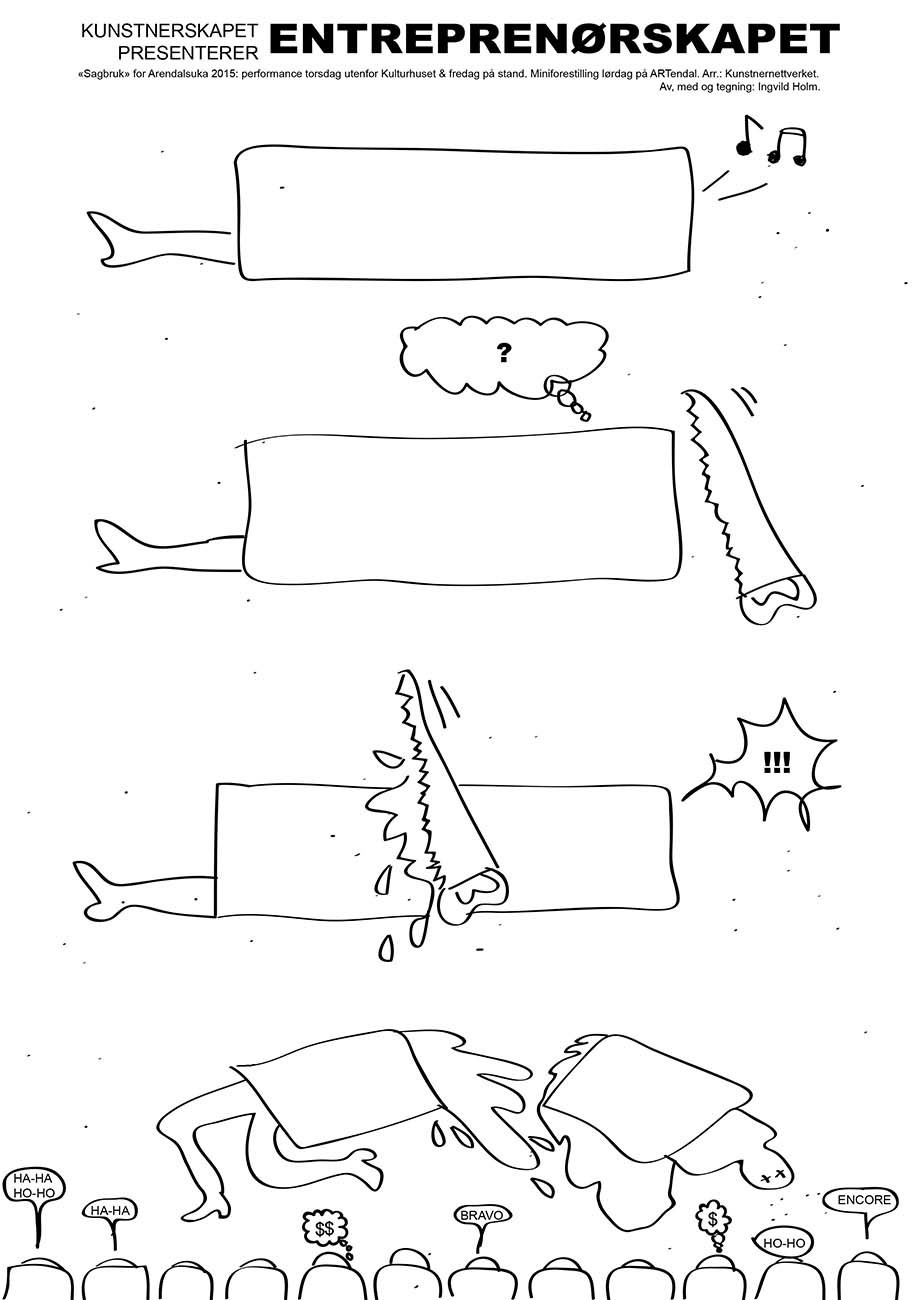 KUNSTNERSKAPET PRESENTERER ENTREPRENØRSKAPET

«Sagbruk» for Arendalsuka 2015: performance torsdag utenfor Kulturhuset & fredag på stand. Miniforestilling lørdag på ARTendal. Arr.: Kunstnernettverket. Av, med og tegning: Ingvild Holm.

?

!!!

HA-HA HO-HO

HA-HA

$$

BRAVO

$

HO-HO

ENCORE